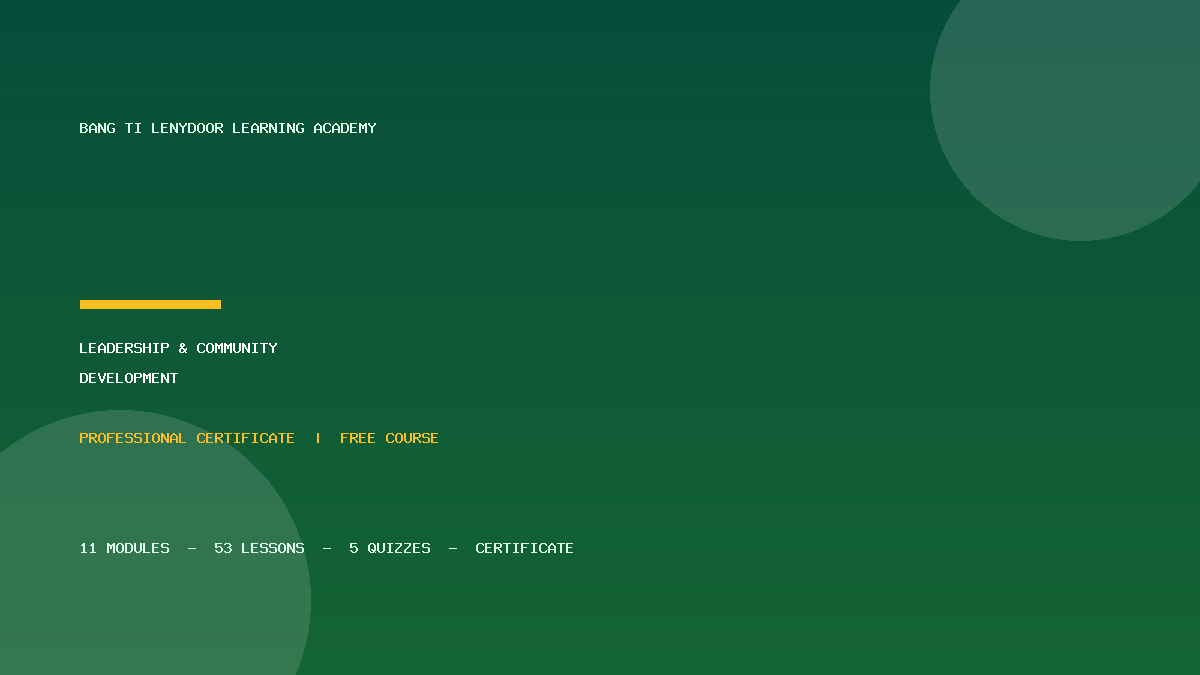 BANG TI LENYDOOR LEARNING ACADEMY

LEADERSHIP & COMMUNITY DEVELOPMENT

PROFESSIONAL CERTIFICATE | FREE COURSE

11 MODULES - 53 LESSONS - 5 QUIZZES - CERTIFICATE